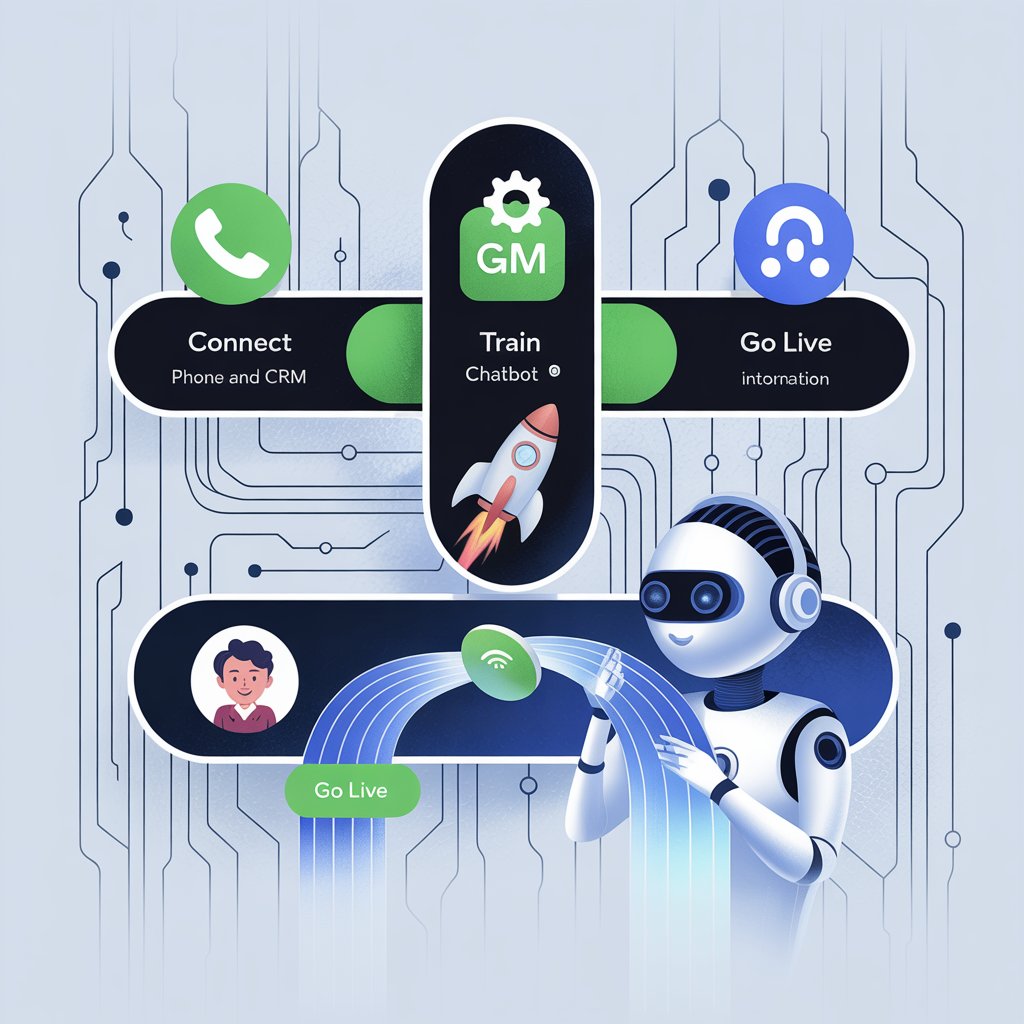 GM

Connect
Phone and CRM

Train
Chatbot

Go Live
intornation

Go Live